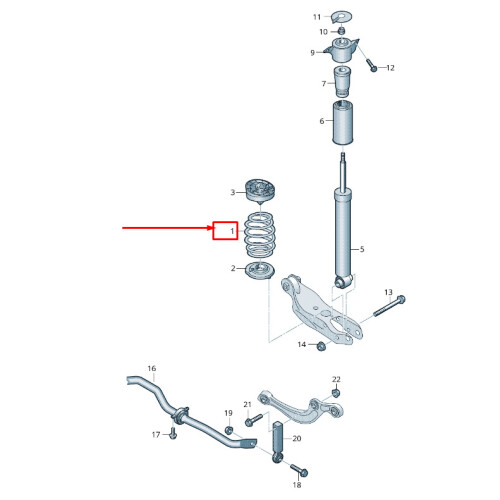 11
10
9
12
7
6
3
1
5
2
13
14
16
22
21
19
17
20
18