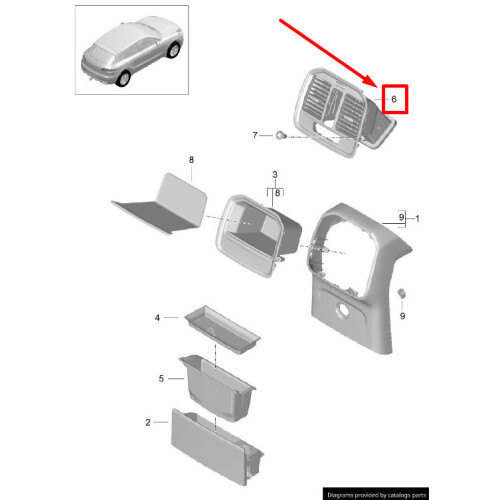 6
7
8
3
8
9
1
9
4
5
2
Diagrams provided by catalogs parts