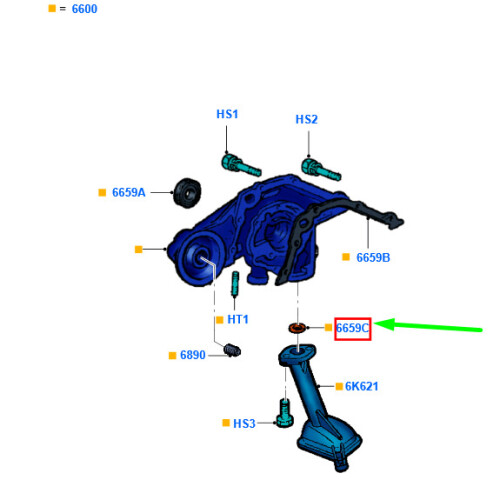 = 6600

HS1

HS2

6659A

6659B

HT1

6659C

6890

6K621

HS3