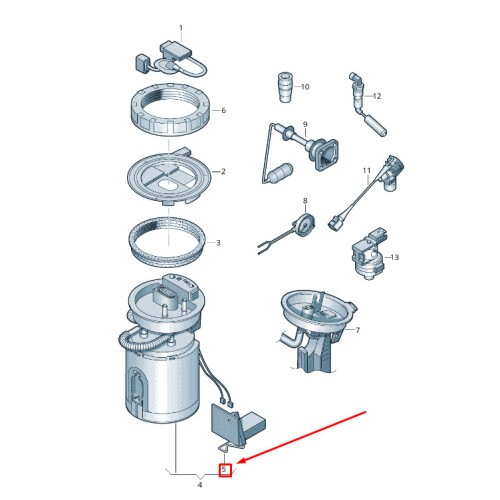 1
10
12
6
9
2
11
8
3
13
7
5
4