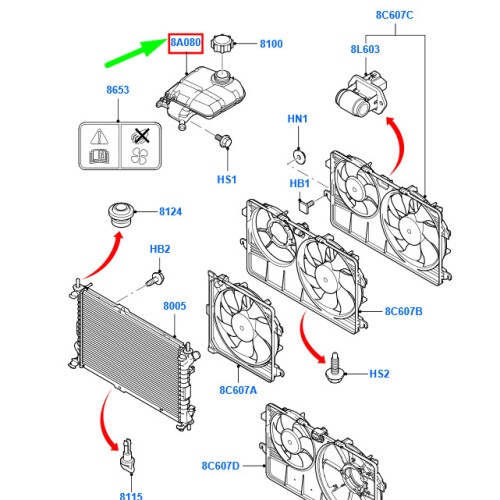 8A080
8100
8C607C
8L603
8653
HN1
HS1
HB1
8124
HB2
8005
8C607B
HS2
8C607A
8C607D
8115