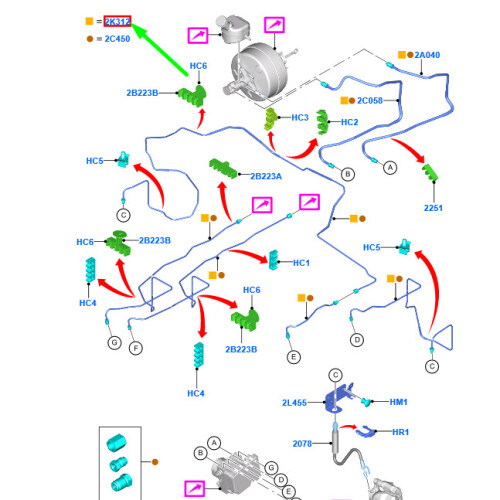 = 2K312
= 2C450
HC6
2B223B
2A040
2C058
HC3
HC2
HC5
2B223A
B
A
2251
C
HC6
2B223B
HC1
HC5
HC4
HC6
G
F
2B223B
E
D
C
HC4
C
2L455
HM1
HR1
2078
A
B
G
D
E