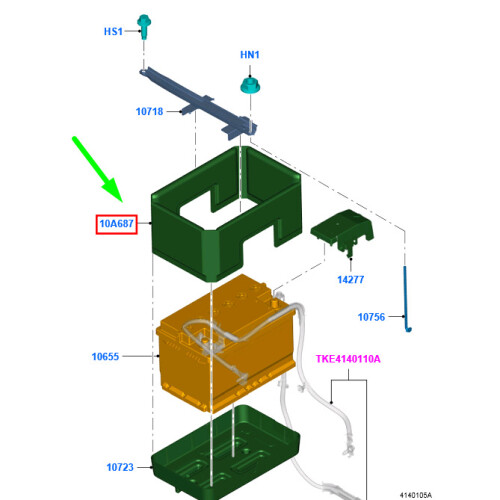 HS1

HN1

10718

10A687

14277

10756

10655

TKE4140110A

10723

4140105A