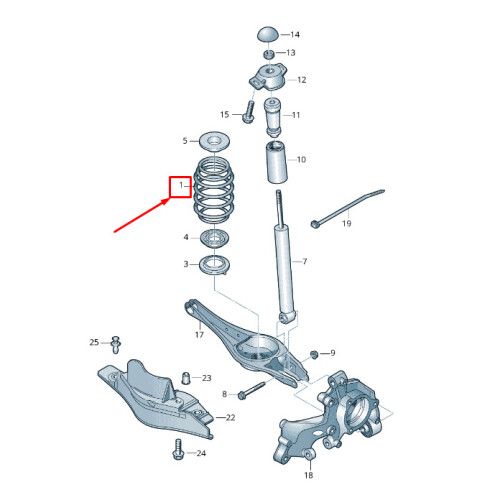 14
13
12
15
11
5
10
1
19
4
3
7
17
25
9
23
8
22
24
18