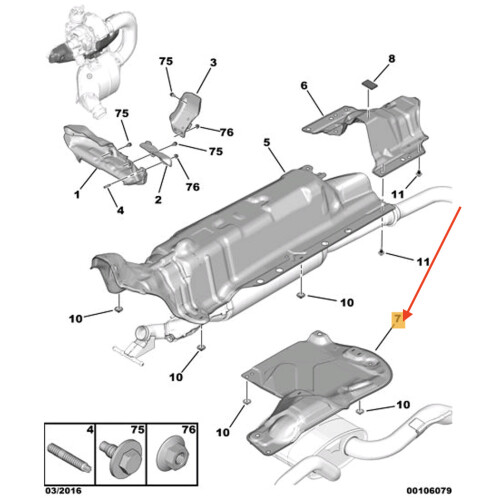 75
3
8
6
75
76
75
5
1
2
76
4
11
11
10
10
7
10
10
10
4
75
76
03/2016
00106079