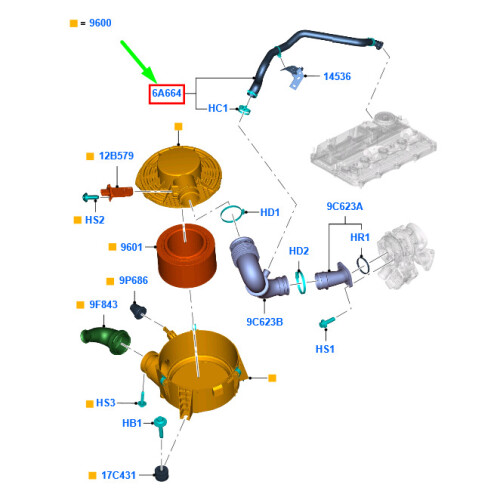 = 9600

6A664

14536

HC1

12B579

HS2

HD1

9C623A

HR1

9601

HD2

9P686

9F843

9C623B

HS1

HS3

HB1

17C431