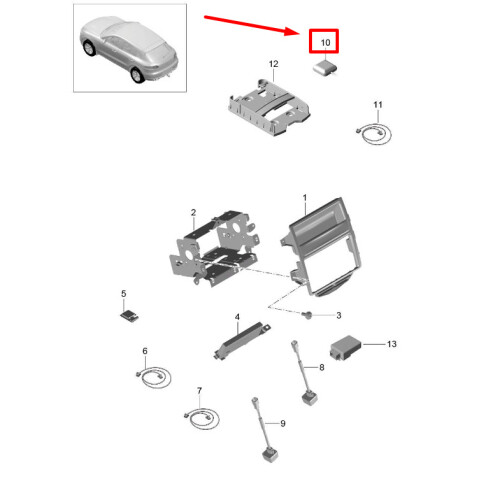 10
12
11
1
2
5
3
4
13
6
8
7
9