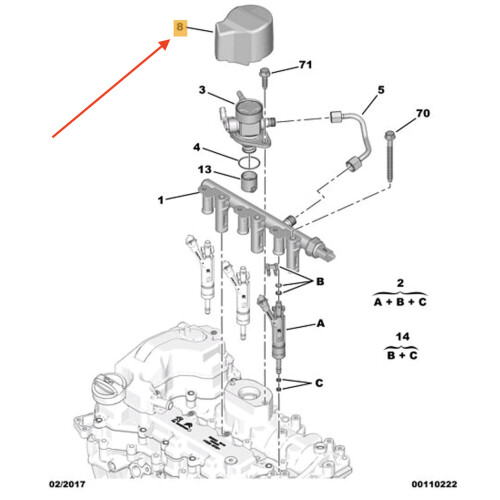 8

71

3

5

70

4

13

1

B

2
A + B + C

A

14
B + C

C

02/2017

00110222