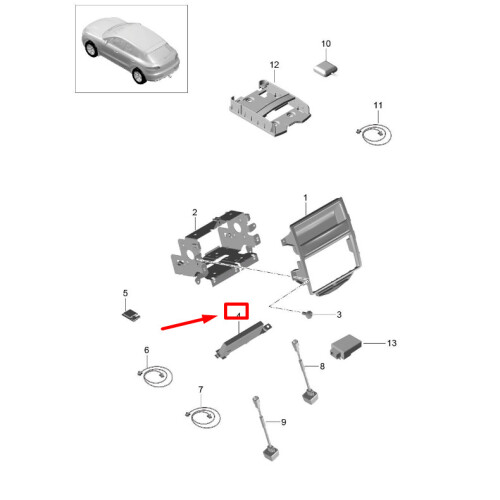 10
12
11
1
2
5
4
3
13
6
8
7
9