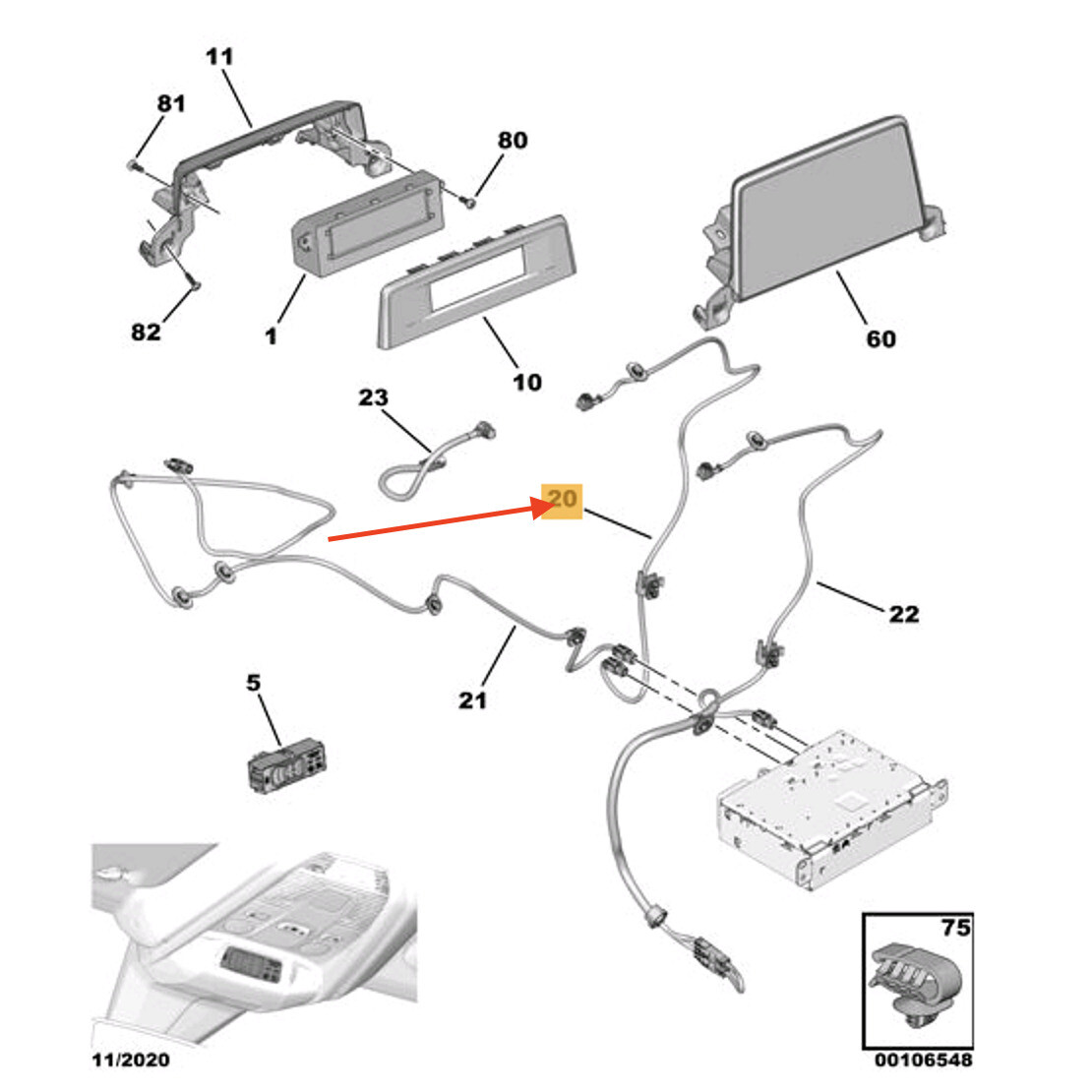 11
81
80
82
1
10
60
23
20
22
21
5
75
11/2020
00106548