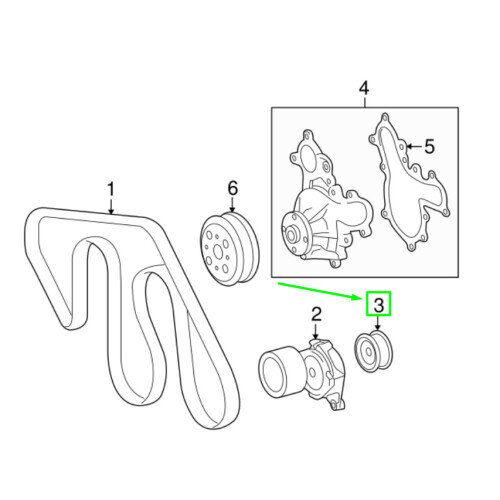 4
5
1
6
3
2