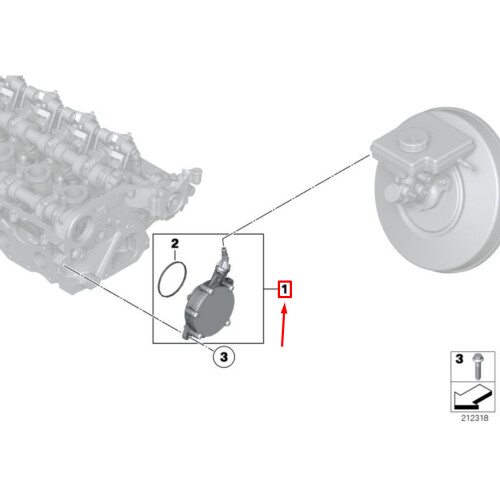 2
1
3
3
212318