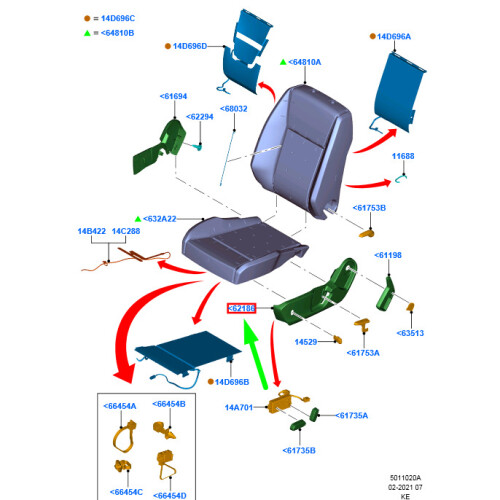 = 14D696C
= <64810B
14D696D
<64810A
14D696A
<61694
<62294
<68032
11688
<61753B
<632A22
14B422 14C288
<61198
<62186
<63513
14529
<61753A
14D696B
14A701
<61735A
<61735B
<66454A
<66454B
<66454C
<66454D
5011020A
02-2021 07
KE