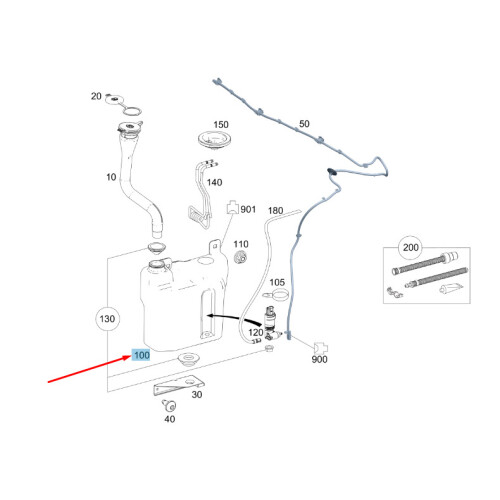 20
150
50
10
140
901
180
110
200
105
130
120
100
900
30
40