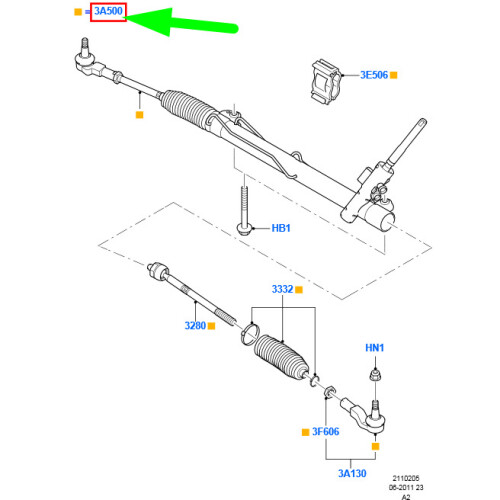 = 3A500

3E506

HB1

3332

3280

HN1

3F606

3A130

2110205
06-2011 23
A2