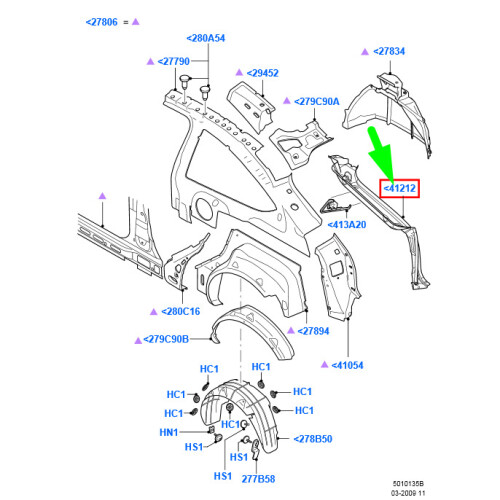 <27806 = ▲

<280A54

▲ <27790

▲ <29452

▲ <27834

▲ <279C90A

<41212

<413A20

▲

▲ <280C16

▲ <279C90B

▲ <27894

▲ <41054

HC1

HC1

HC1

HC1

HC1

HC1

HC1

HN1

HS1

HS1

HS1

<278B50

277B58

5010135B
03-2009 11