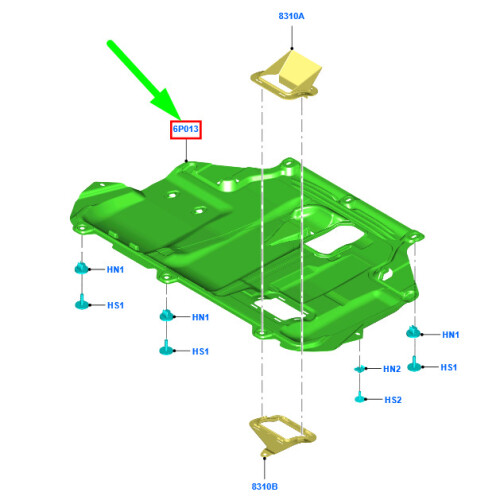 8310A

6P013

HN1

HS1

HN1

HS1

HN1

HS1

HN2

HS2

8310B