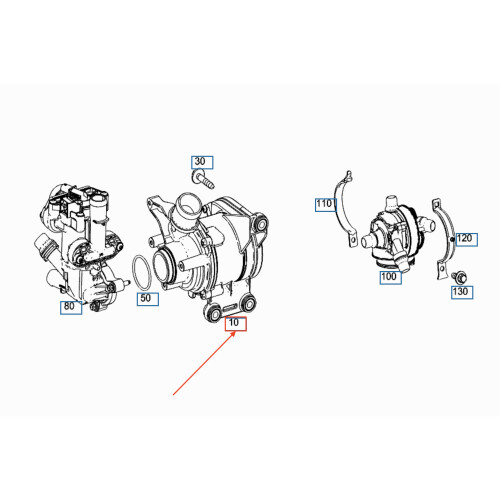 30

110

120

80

50

10

100

130