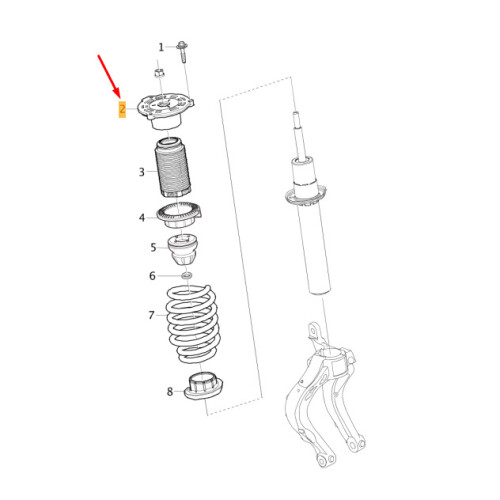 1
2
3
4
5
6
7
8