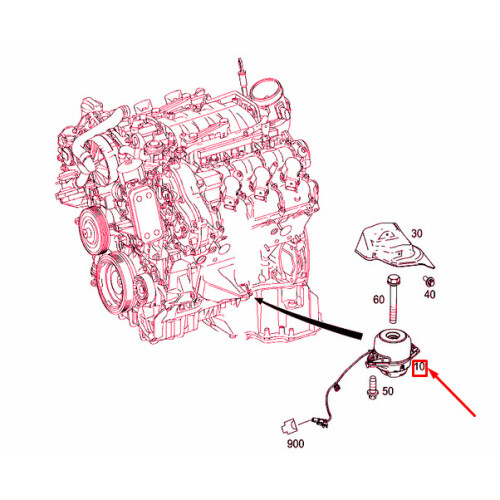 30

60

40

10

50

900