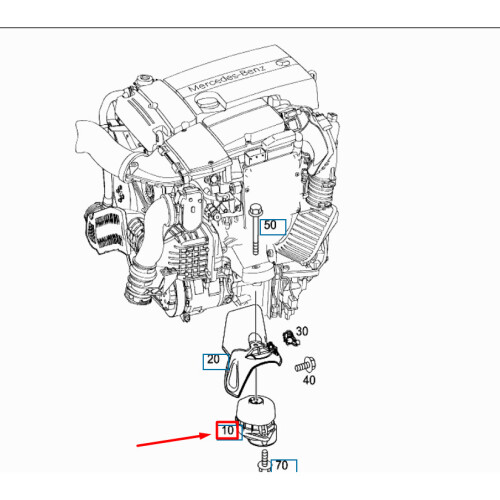 Mercedes-Benz

50

30

20

40

10

70