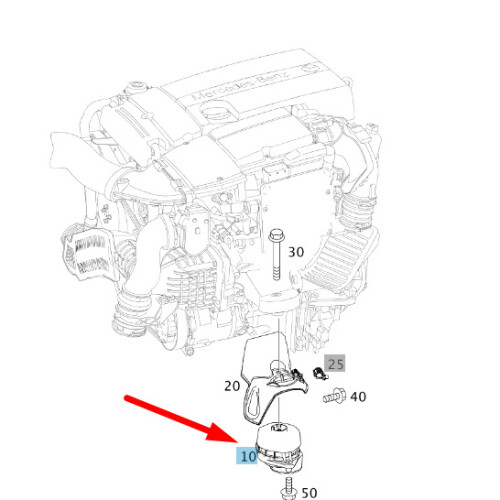 Mercedes-Benz
30
25
20
40
10
50