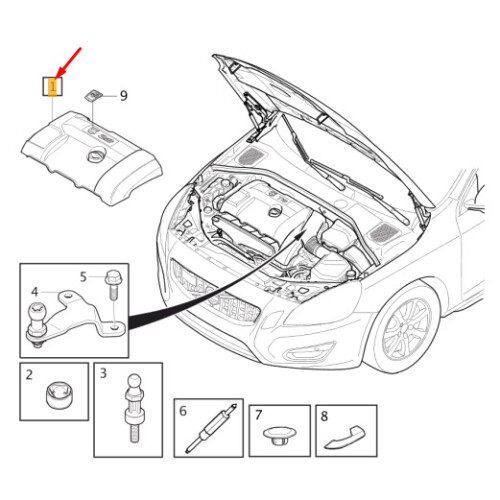 1
9
5
4
2
3
6
7
8