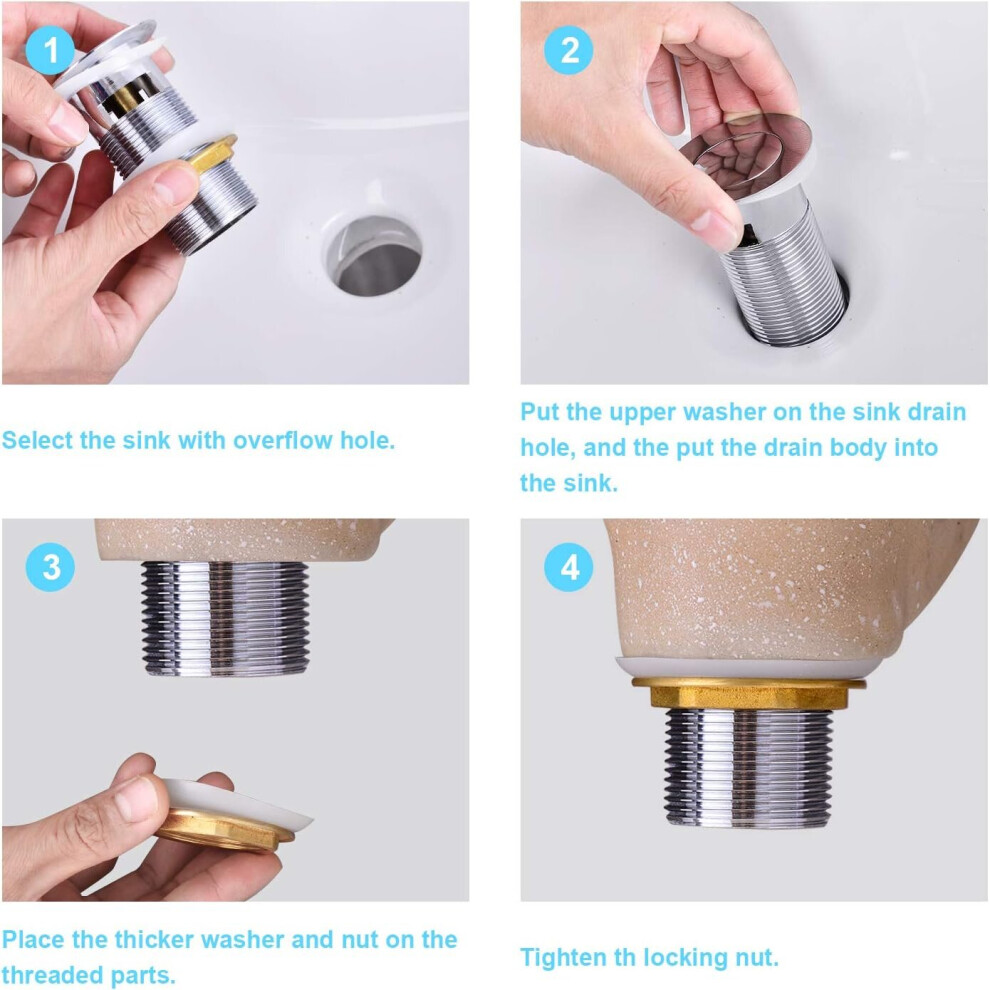 1

Select the sink with overflow hole.

2

Put the upper washer on the sink drain hole, and the put the drain body into the sink.

3

Place the thicker washer and nut on the threaded parts.

4

Tighten th locking nut.