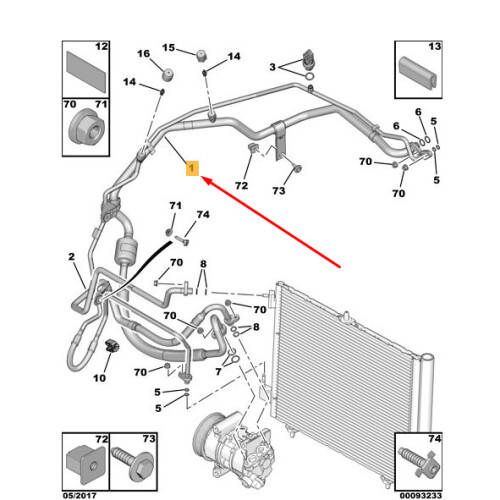 12
70 71
16
15
14
14
3
13
6
6
5
5
70
70
1
72
73
71
74
2
70
8
70
70
8
10
70
7
5
5
72
73
74
05/2017
00093233