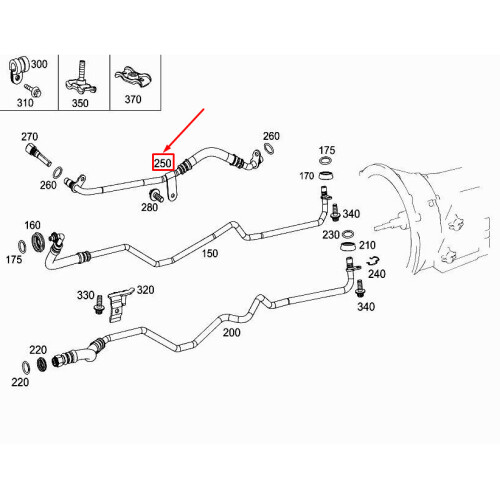 300
310
350
370
270
260
250
260
280
175
170
340
160
175
150
230
210
240
330
320
340
200
220
220