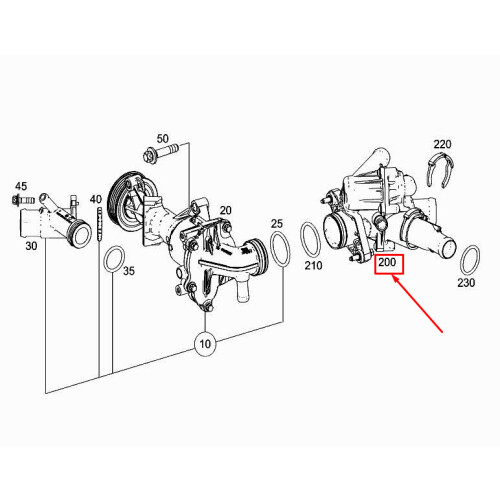 50
220
45
40
20
25
30
35
210
200
230
10