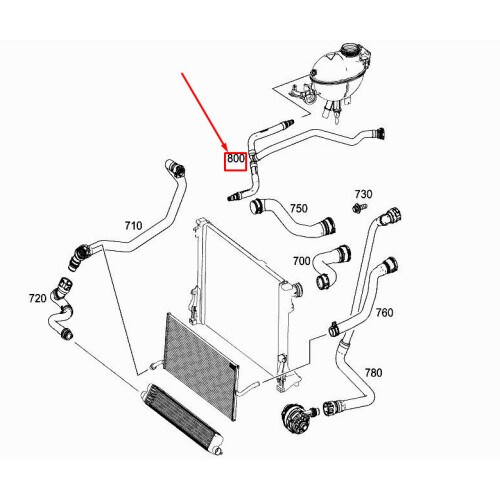 800
730
750
710
700
720
760
780