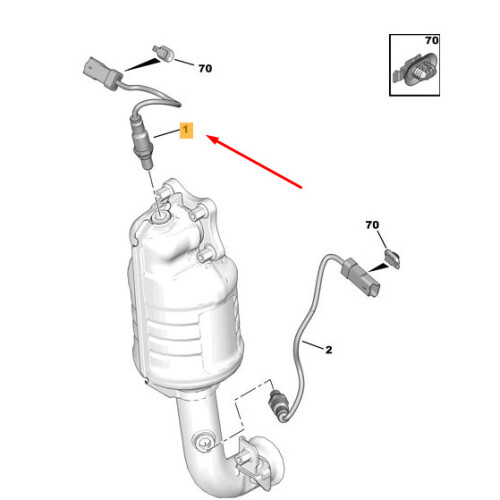 70

70

1

70

2