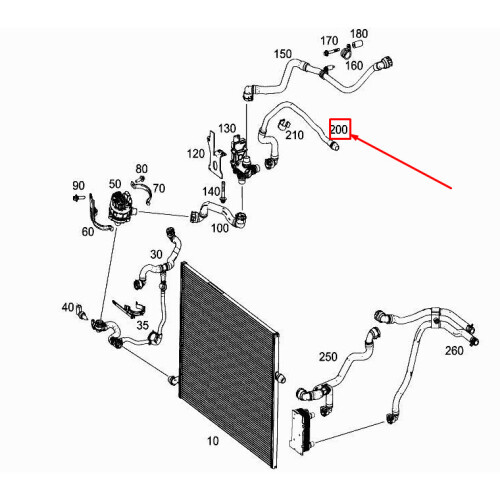 170
180
150
160
130
210
200
120
80
90
50
70
140
60
100
30
40
35
250
260
10