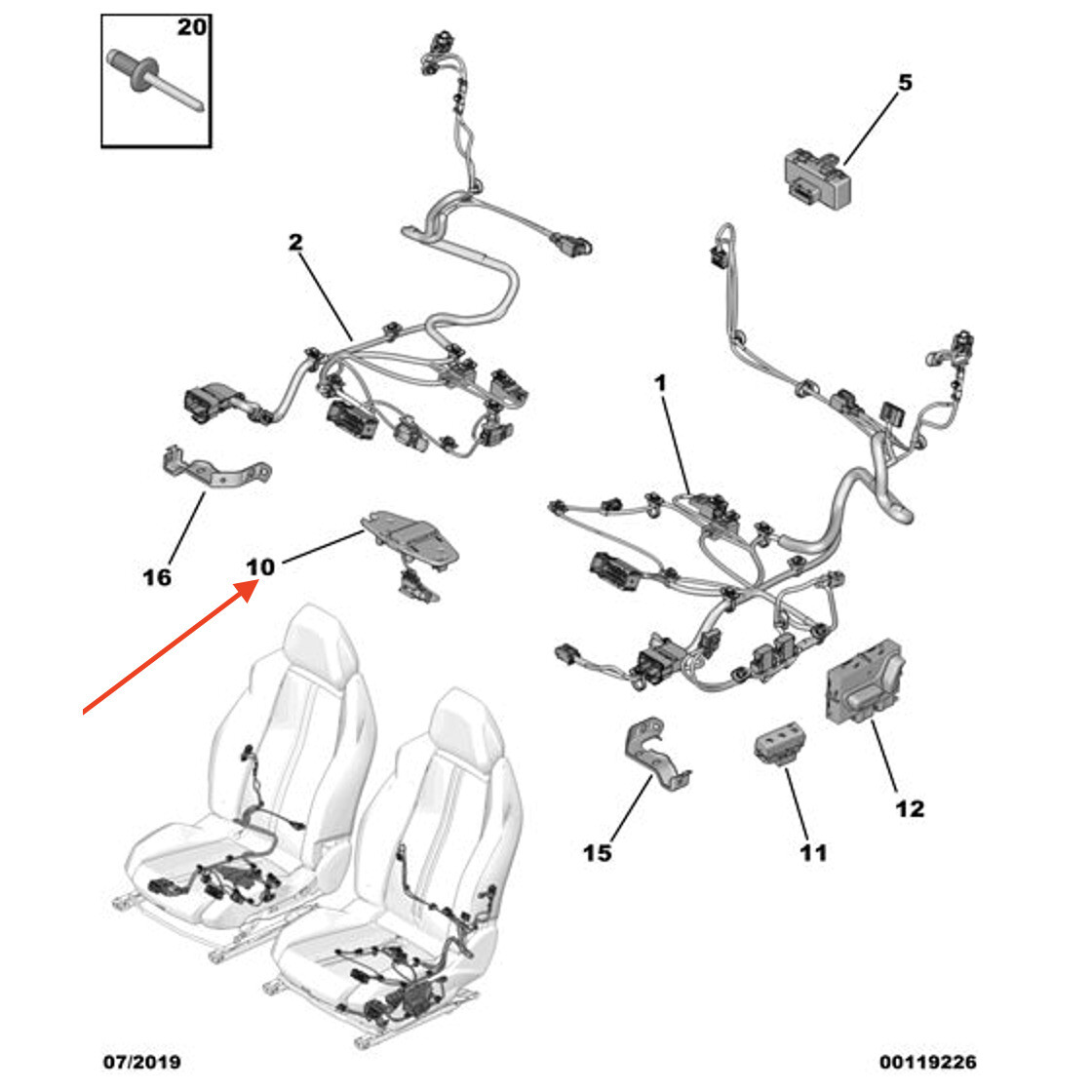 20
5
2
1
16
10
12
15
11
07/2019
00119226