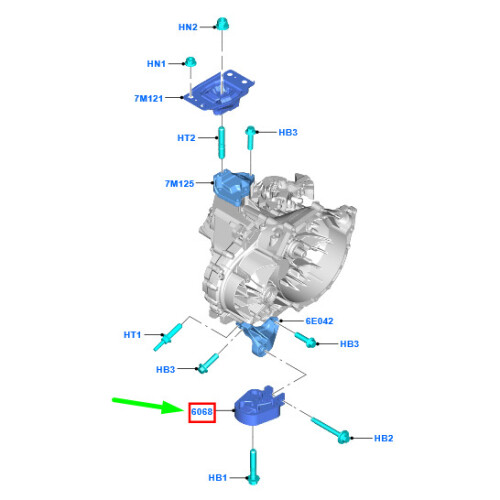 HN2

HN1

7M121

HT2

HB3

7M125

6E042

HT1

HB3

HB3

6068

HB2

HB1