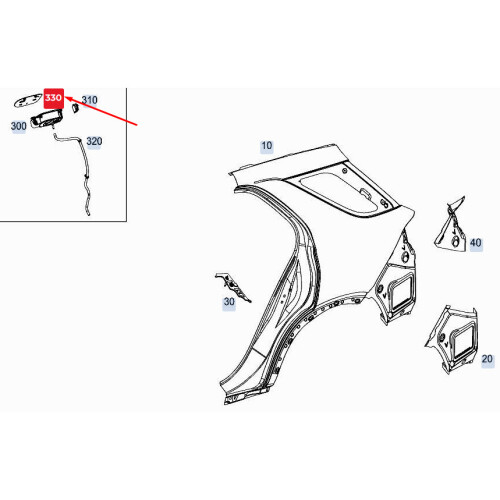 330
310
300
320
10
40
30
20