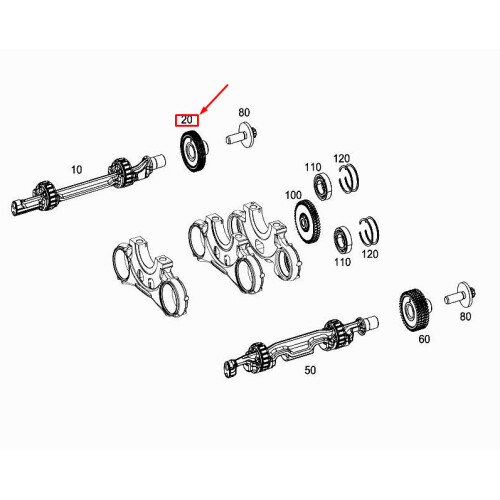 20
80
10
110
120
100
110
120
80
60
50