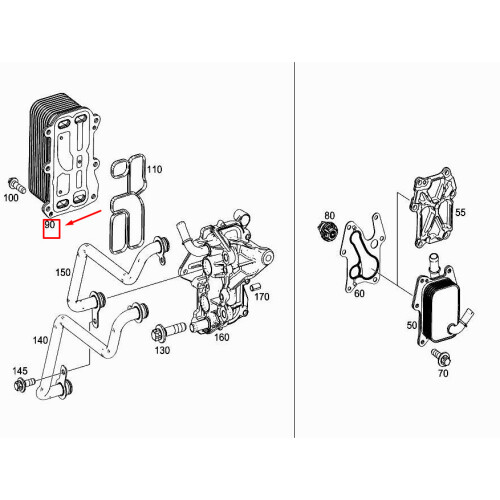 110
100
90
150
170
140
130
160
145
80
55
60
50
70