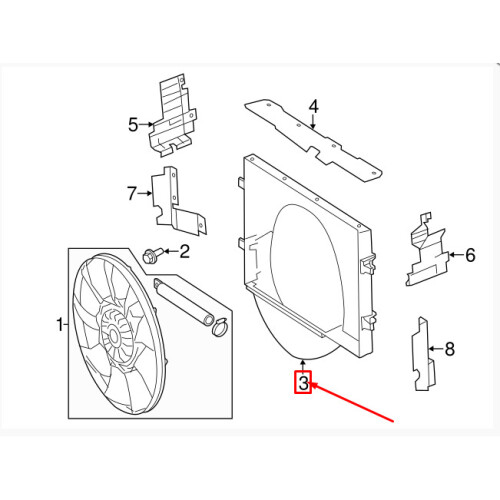 5
4
7
2
6
1
8
3