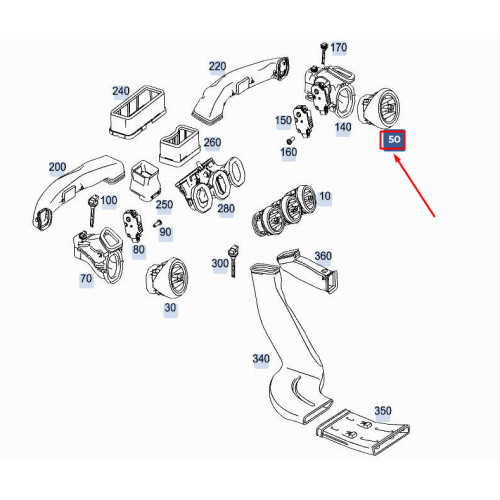 170
220
240
150
140
50
260
160
200
100
250
280
10
90
80
300
360
70
30
340
350