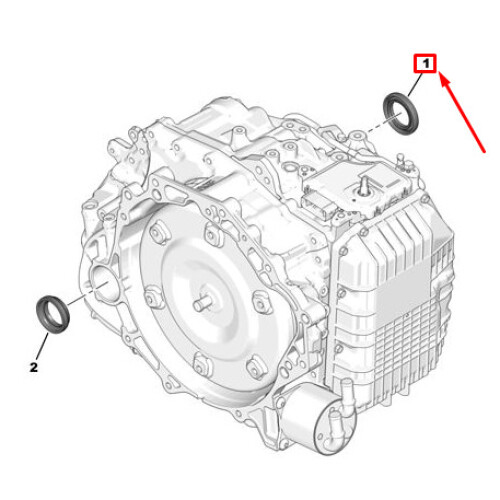 1

2