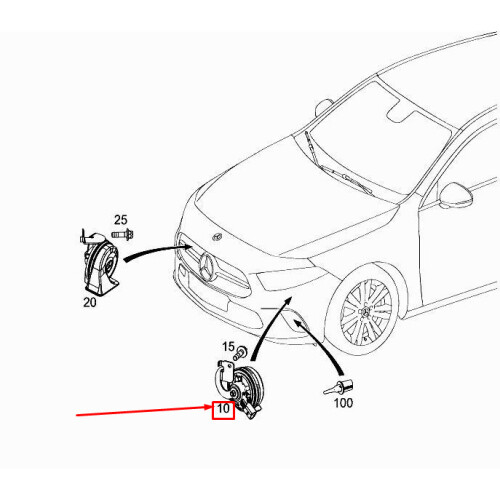 25
20
15
10
100