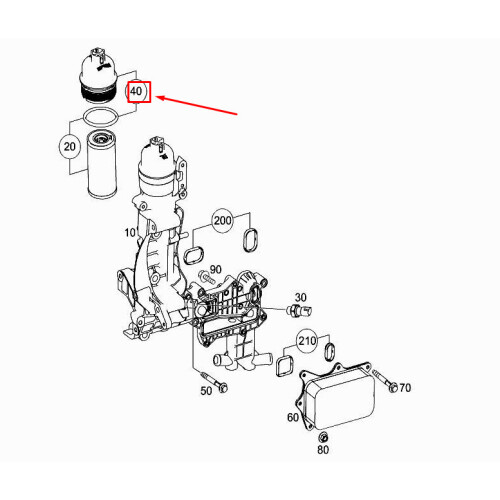 40
20
10
200
90
30
210
50
70
60
80