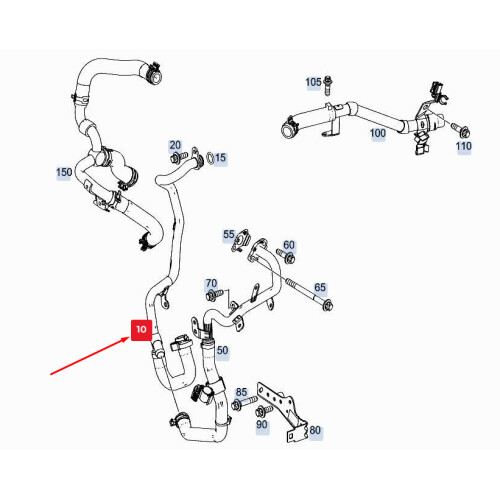 105
100
110
20
15
150
55
60
70
65
10
50
85
90
80