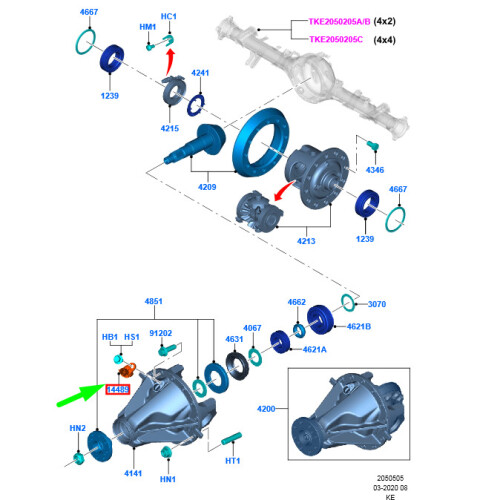 4667
HM1
HC1
TKE2050205A/B (4x2)
TKE2050205C (4x4)
1239
4241
4215
4209
4346
4667
4213
1239
4851
4662
3070
4621B
HB1
HS1
91202
4631
4067
4621A
14489
4200
HN2
4141
HN1
HT1
2050505
03-2020 08
KE