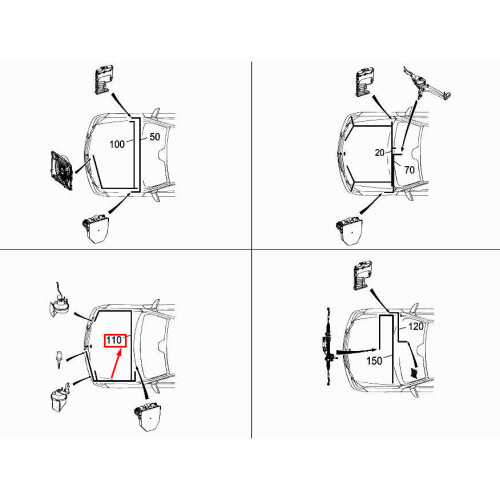 100
50
20
70
110
120
150