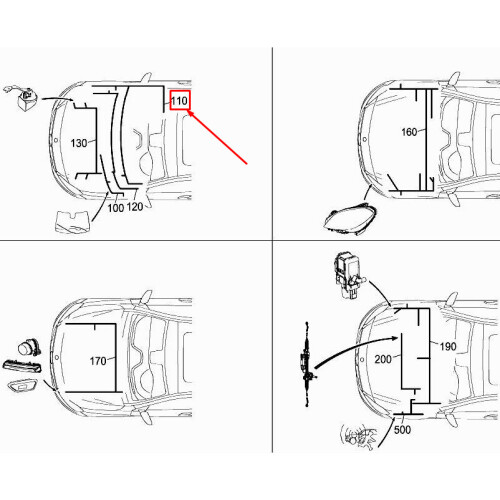 110
130
100
120

160

170

190
200
500