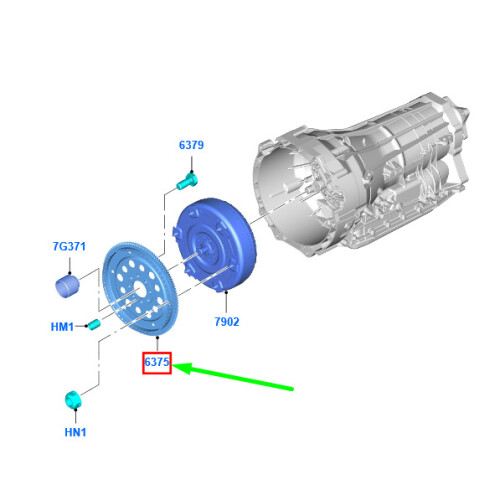 6379

7G371

HM1

7902

6375

HN1