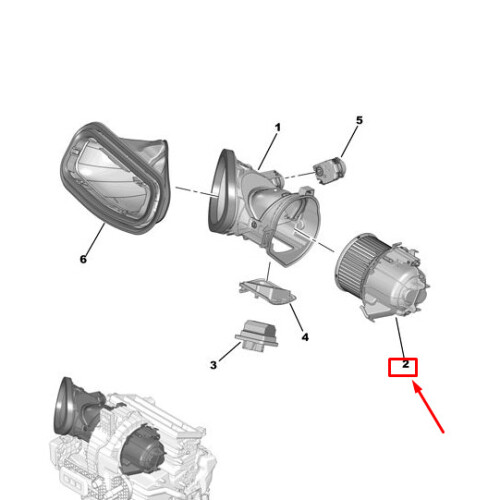 1
5
6
4
3
2